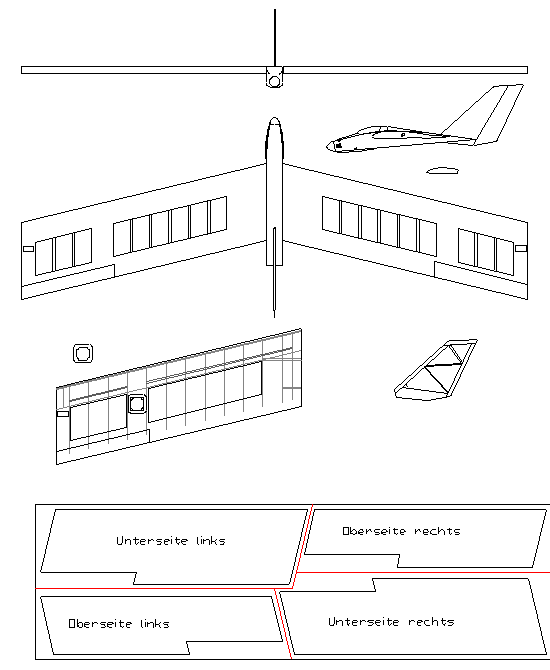 Unterseite links

Oberseite rechts

Oberseite links

Unterseite rechts